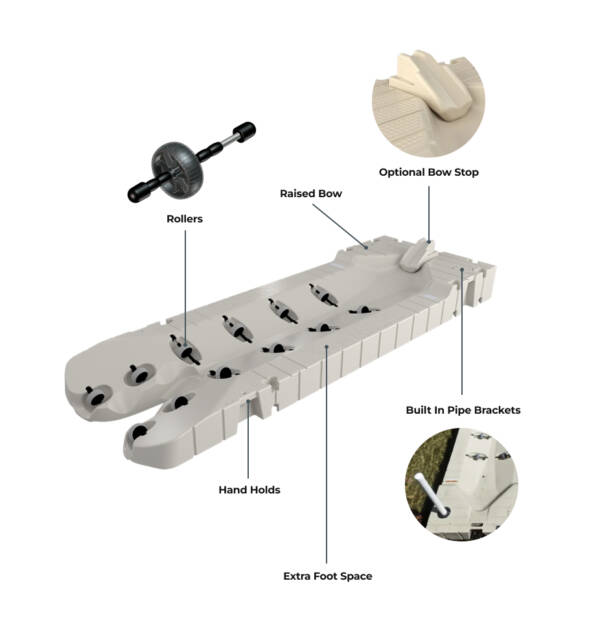 Optional Bow Stop

Raised Bow

Rollers

Built In Pipe Brackets

Hand Holds

Extra Foot Space